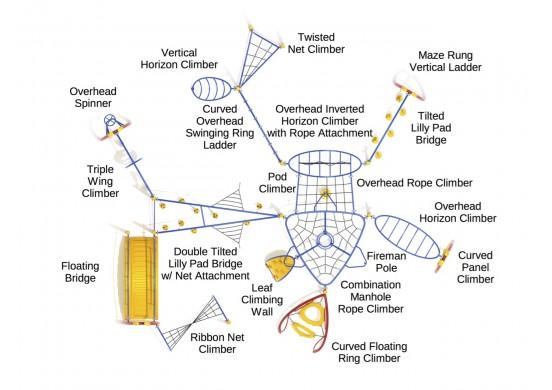 Twisted Net Climber

Vertical Horizon Climber

Maze Rung Vertical Ladder

Overhead Spinner

Curved Overhead Swinging Ring Ladder

Overhead Inverted Horizon Climber with Rope Attachment

Tilted Lilly Pad Bridge

Triple Wing Climber

Pod Climber

Overhead Rope Climber

Overhead Horizon Climber

Floating Bridge

Double Tilted Lilly Pad Bridge w/ Net Attachment

Fireman Pole

Curved Panel Climber

Leaf Climbing Wall

Combination Manhole Rope Climber

Ribbon Net Climber

Curved Floating Ring Climber