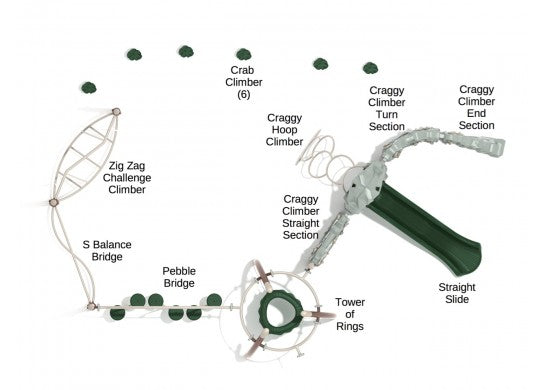 Crab Climber (6)

Craggy Climber Turn Section

Craggy Climber End Section

Craggy Hoop Climber

Zig Zag Challenge Climber

Craggy Climber Straight Section

S Balance Bridge

Pebble Bridge

Tower of Rings

Straight Slide