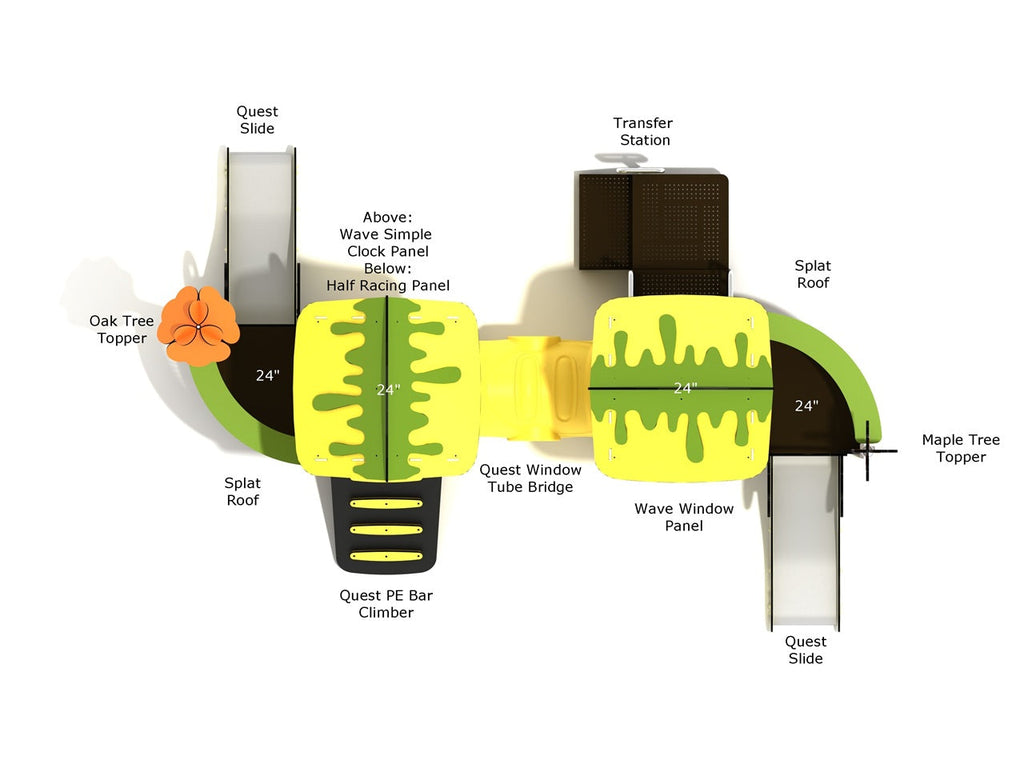 Quest Slide

Transfer Station

Above: Wave Simple Clock Panel Below: Half Racing Panel

Splat Roof

Oak Tree Topper

24"

24"

24"

24"

Maple Tree Topper

Splat Roof

Quest Window Tube Bridge

Wave Window Panel

Quest PE Bar Climber

Quest Slide