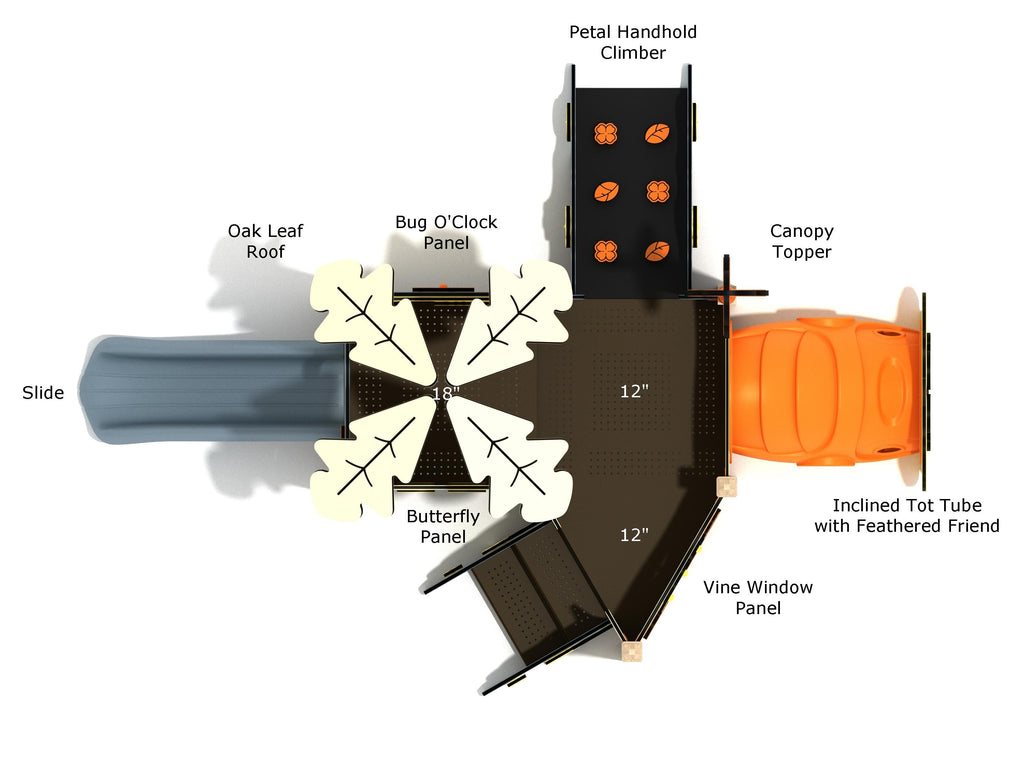 Petal Handhold Climber

Oak Leaf Roof

Bug O'Clock Panel

Canopy Topper

Slide

18"

12"

12"

Butterfly Panel

Inclined Tot Tube with Feathered Friend

Vine Window Panel