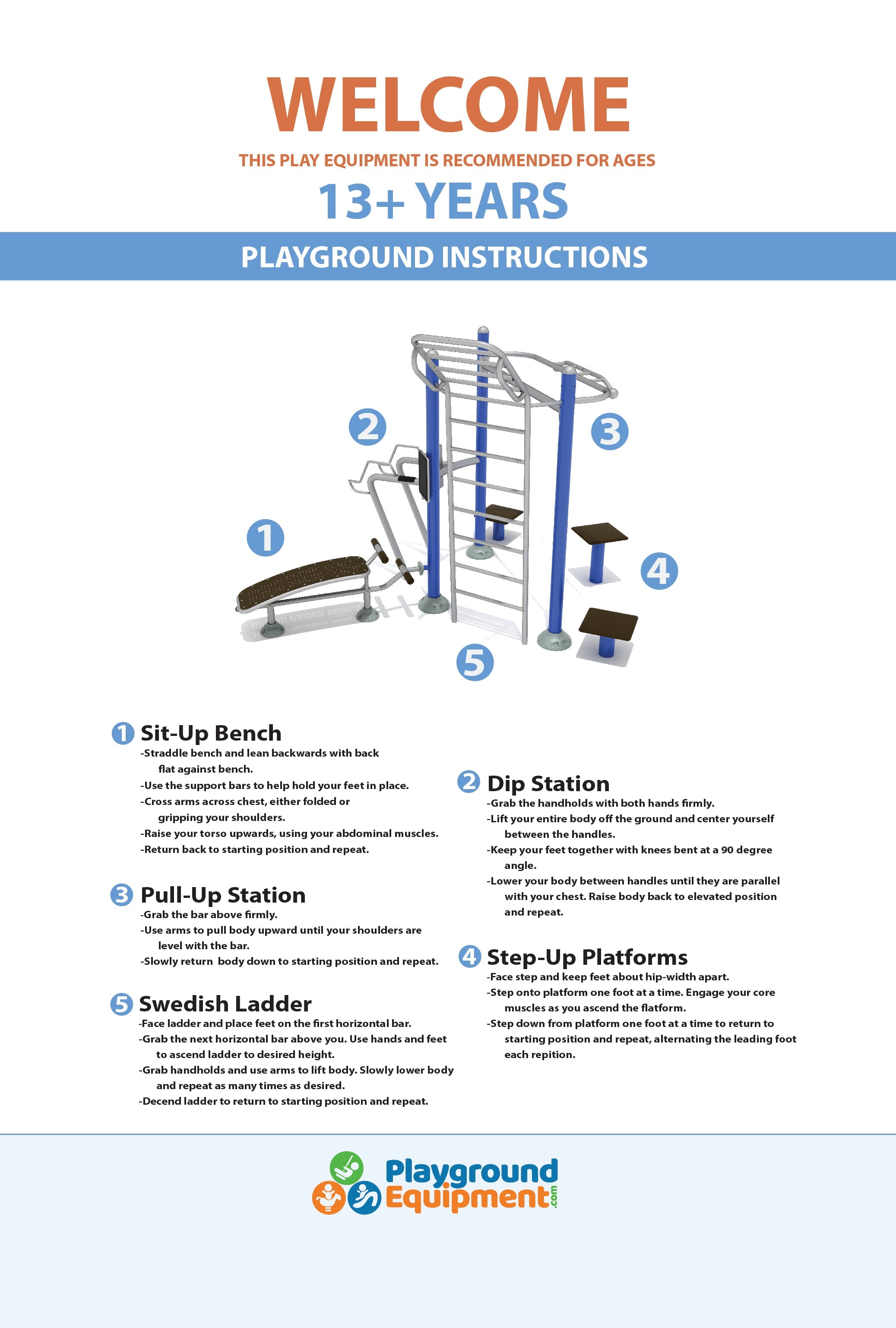 WELCOME

THIS PLAY EQUIPMENT IS RECOMMENDED FOR AGES

13+ YEARS

PLAYGROUND INSTRUCTIONS

2

3

1

4

5

1 Sit-Up Bench
-Straddle bench and lean backwards with back flat against bench.
-Use the support bars to help hold your feet in place.
-Cross arms across chest, either folded or gripping your shoulders.
-Raise your torso upwards, using your abdominal muscles.
-Return back to starting position and repeat.

3 Pull-Up Station
-Grab the bar above firmly.
-Use arms to pull body upward until your shoulders are level with the bar.
-Slowly return body down to starting position and repeat.

5 Swedish Ladder
-Face ladder and place feet on the first horizontal bar.
-Grab the next horizontal bar above you. Use hands and feet to ascend ladder to desired height.
-Grab handholds and use arms to lift body. Slowly lower body and repeat as many times as desired.
-Decend ladder to return to starting position and repeat.

2 Dip Station
-Grab the handholds with both hands firmly.
-Lift your entire body off the ground and center yourself between the handles.
-Keep your feet together with knees bent at a 90 degree angle.
-Lower your body between handles until they are parallel with your chest. Raise body back to elevated position and repeat.

4 Step-Up Platforms
-Face step and keep feet about hip-width apart.
-Step onto platform one foot at a time. Engage your core muscles as you ascend the flatform.
-Step down from platform one foot at a time to return to starting position and repeat, alternating the leading foot each repition.

Playground Equipment.com